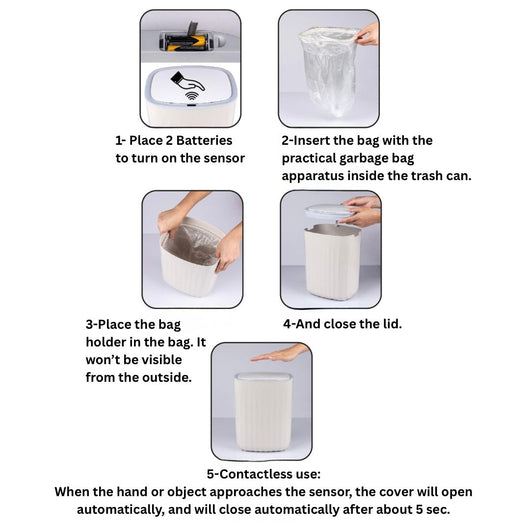 1- Place 2 Batteries to turn on the sensor

2-Insert the bag with the practical garbage bag apparatus inside the trash can.

3-Place the bag holder in the bag. It won't be visible from the outside.

4-And close the lid.

5-Contactless use:
When the hand or object approaches the sensor, the cover will open automatically, and will close automatically after about 5 sec.