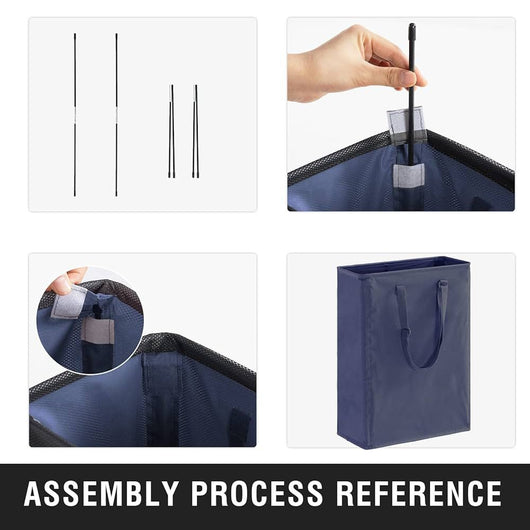 ASSEMBLY PROCESS REFERENCE