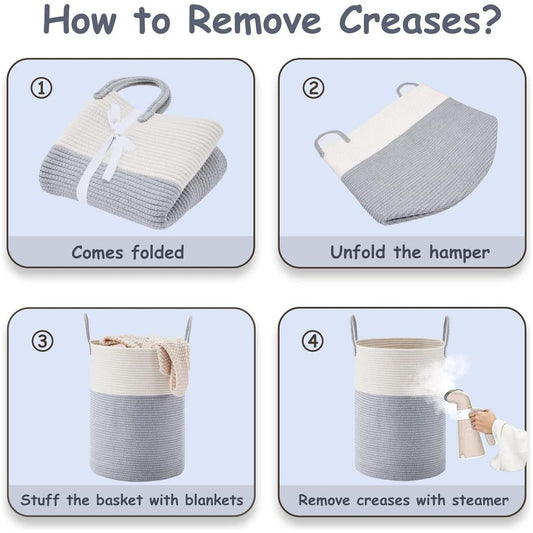 How to Remove Creases?

①

Comes folded

②

Unfold the hamper

③

Stuff the basket with blankets

④

Remove creases with steamer