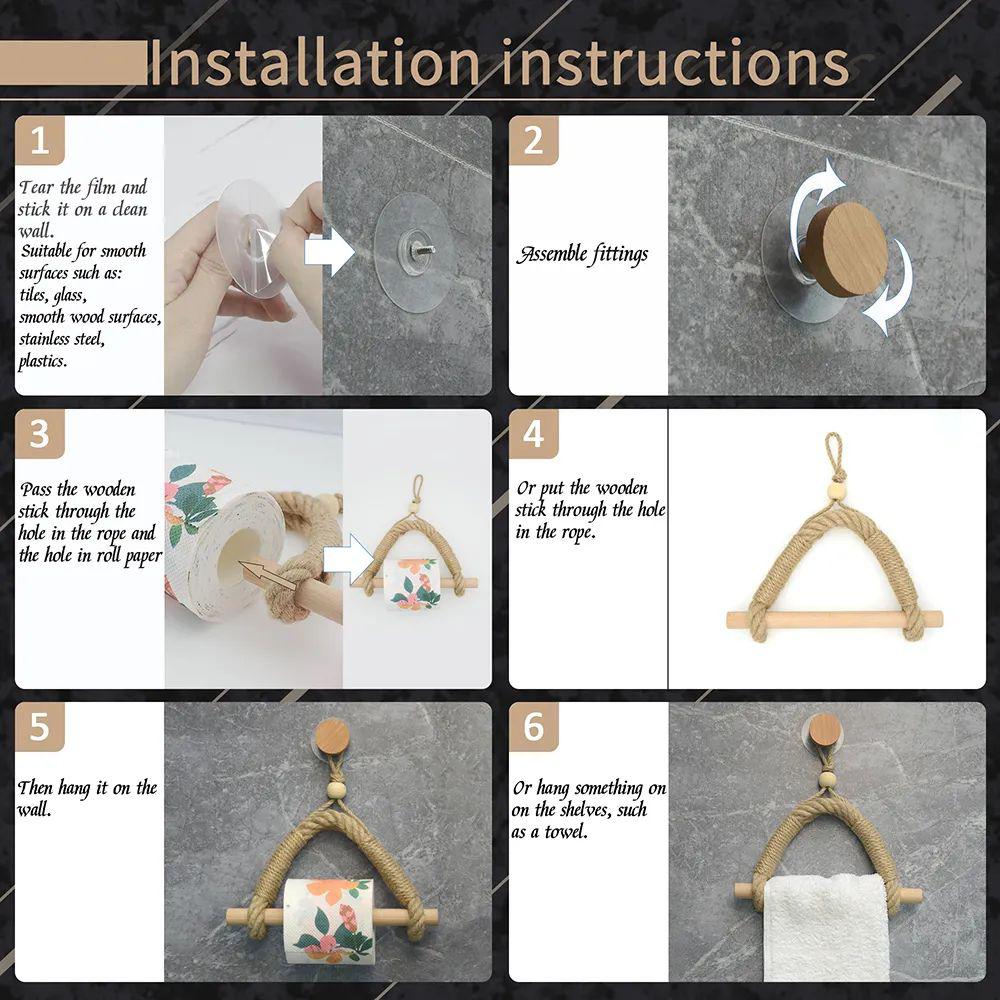 Installation instructions

1

Tear the film and stick it on a clean wall.
Suitable for smooth surfaces such as: tiles, glass, smooth wood surfaces, stainless steel, plastics.

2

Assemble fittings

3

Pass the wooden stick through the hole in the rope and the hole in roll paper

4

Or put the wooden stick through the hole in the rope.

5

Then hang it on the wall.

6

Or hang something on on the shelves, such as a towel.